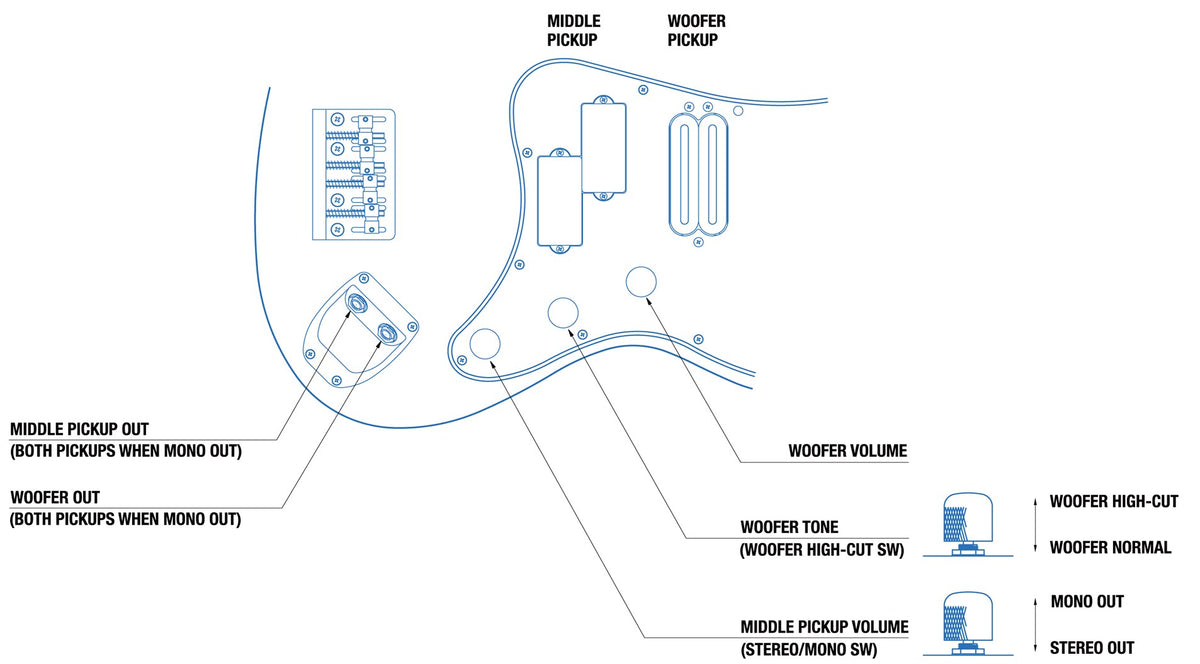 MIDDLE PICKUP

WOOFER PICKUP

MIDDLE PICKUP OUT
(BOTH PICKUPS WHEN MONO OUT)

WOOFER OUT
(BOTH PICKUPS WHEN MONO OUT)

WOOFER VOLUME

WOOFER TONE
(WOOFER HIGH-CUT SW)

WOOFER HIGH-CUT

WOOFER NORMAL

MIDDLE PICKUP VOLUME
(STEREO/MONO SW)

MONO OUT

STEREO OUT